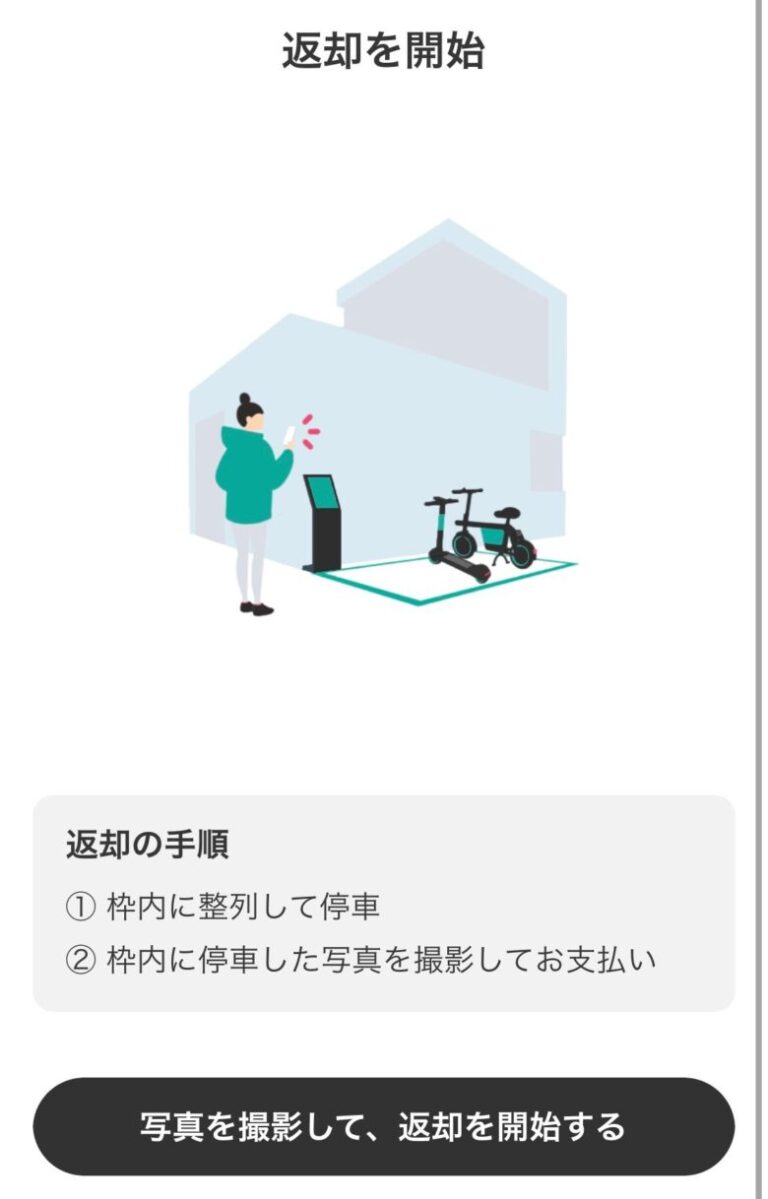 返却を開始

返却の手順

① 枠内に整列して停車

② 枠内に停車した写真を撮影してお支払い

写真を撮影して、返却を開始する